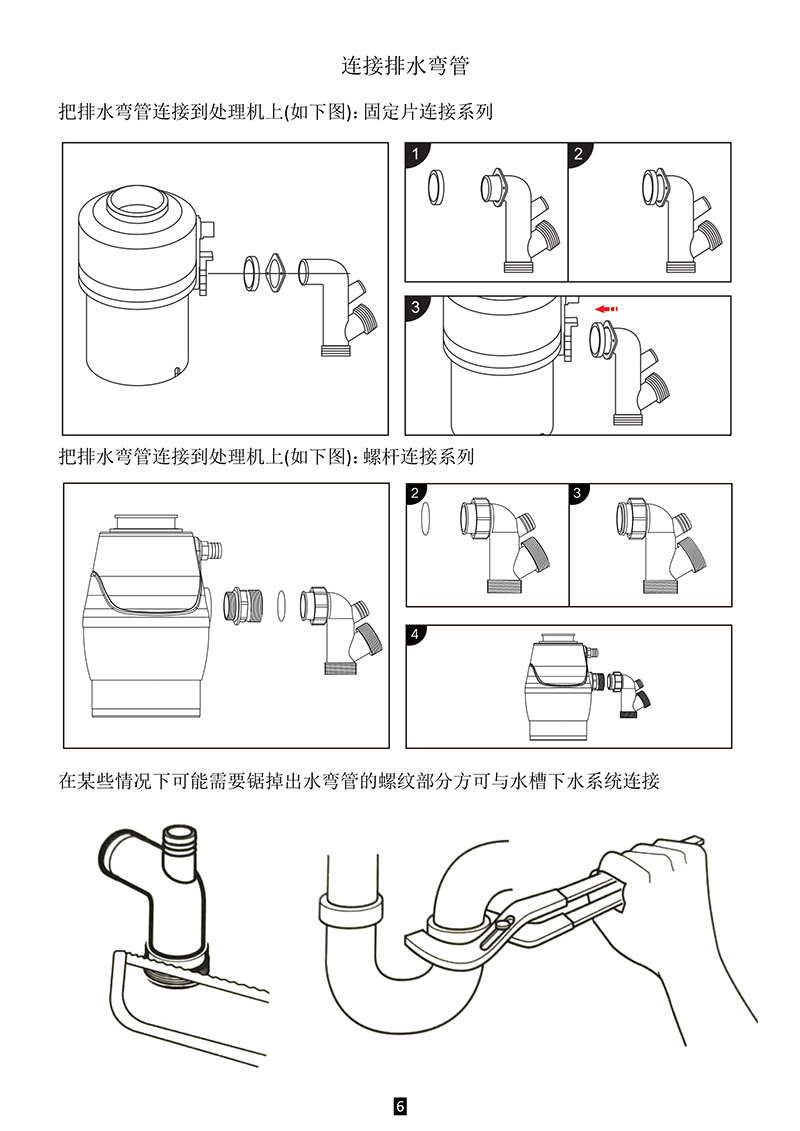 连接排水弯管

把排水弯管连接到处理机上(如下图): 固定片连接系列

1

2

3

把排水弯管连接到处理机上(如下图): 螺杆连接系列

2

3

4

在某些情况下可能需要锯掉出水弯管的螺纹部分方可与水槽下水系统连接

6